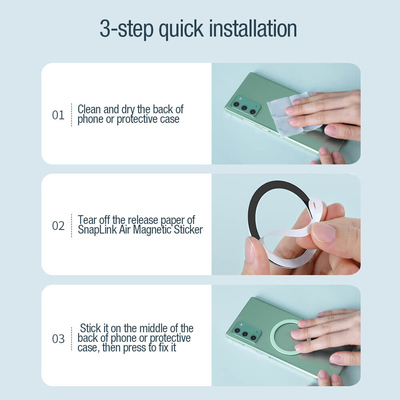 3-step quick installation

01 Clean and dry the back of phone or protective case

02 Tear off the release paper of SnapLink Air Magnetic Sticker

03 Stick it on the middle of the back of phone or protective case, then press to fix it